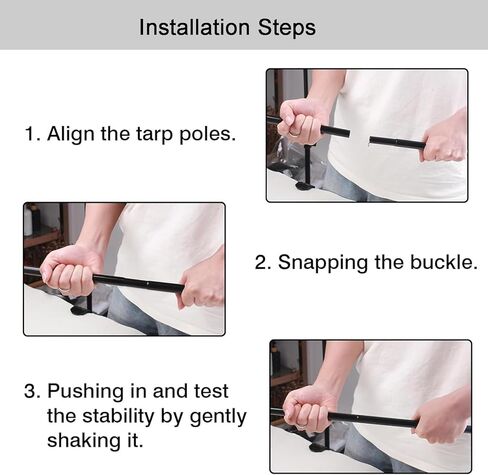 Installation Steps

1. Align the tarp poles.

2. Snapping the buckle.

3. Pushing in and test the stability by gently shaking it.