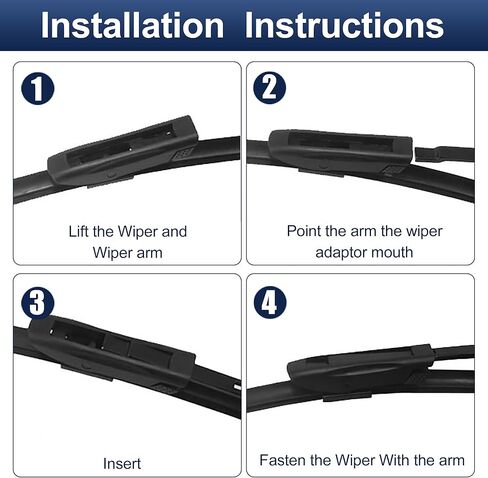 Installation Instructions

1

Lift the Wiper and Wiper arm

2

Point the arm the wiper adaptor mouth

3

Insert

4

Fasten the Wiper With the arm