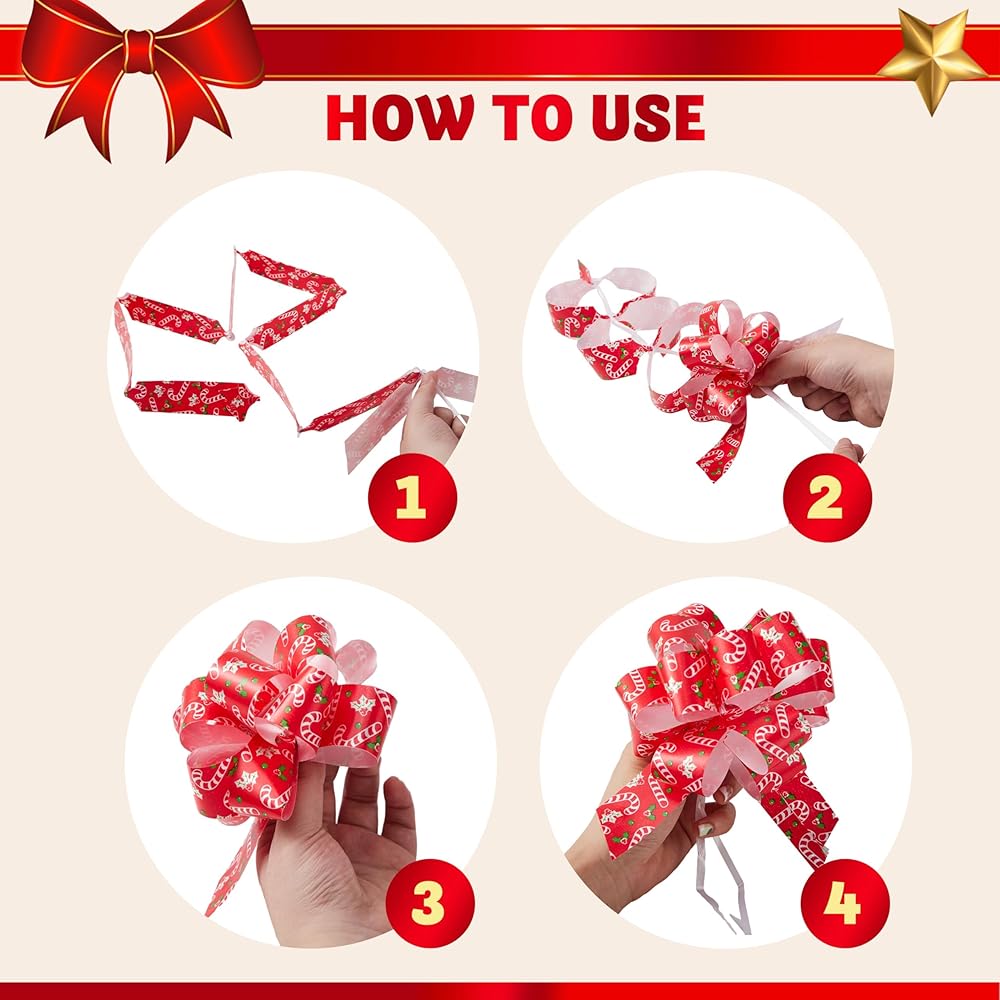 HOW TO USE

1

2

3

4