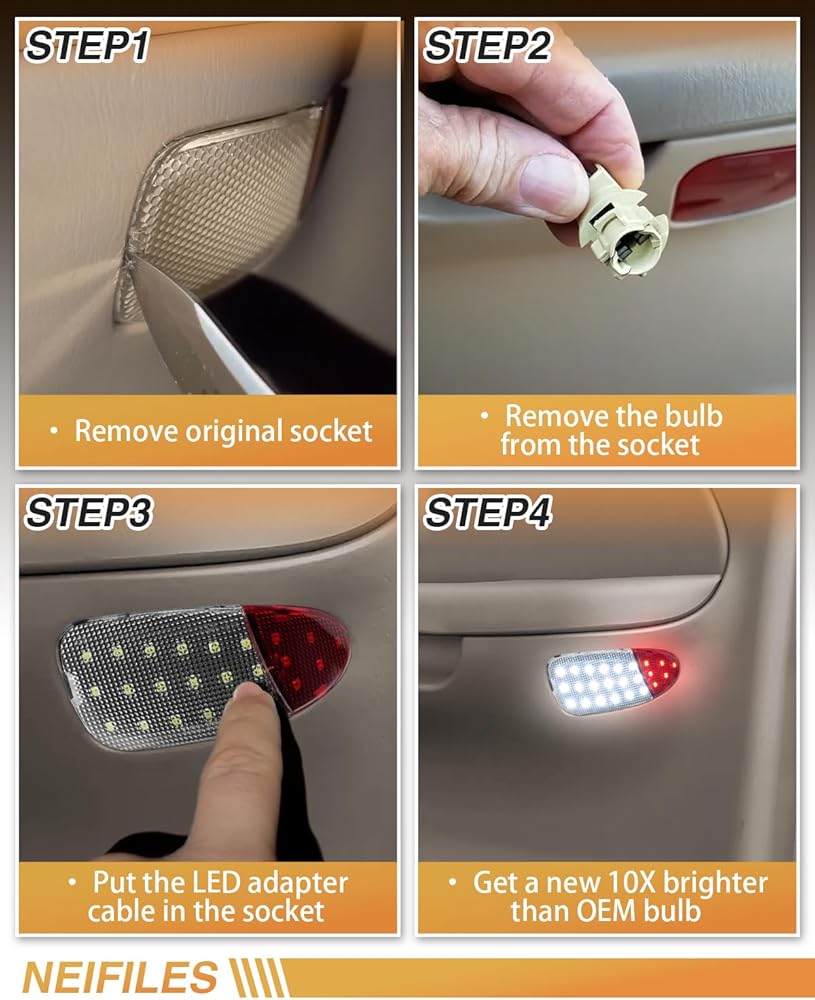 STEP1

• Remove original socket

STEP2

• Remove the bulb from the socket

STEP3

• Put the LED adapter cable in the socket

STEP4

• Get a new 10X brighter than OEM bulb

NEIFILES