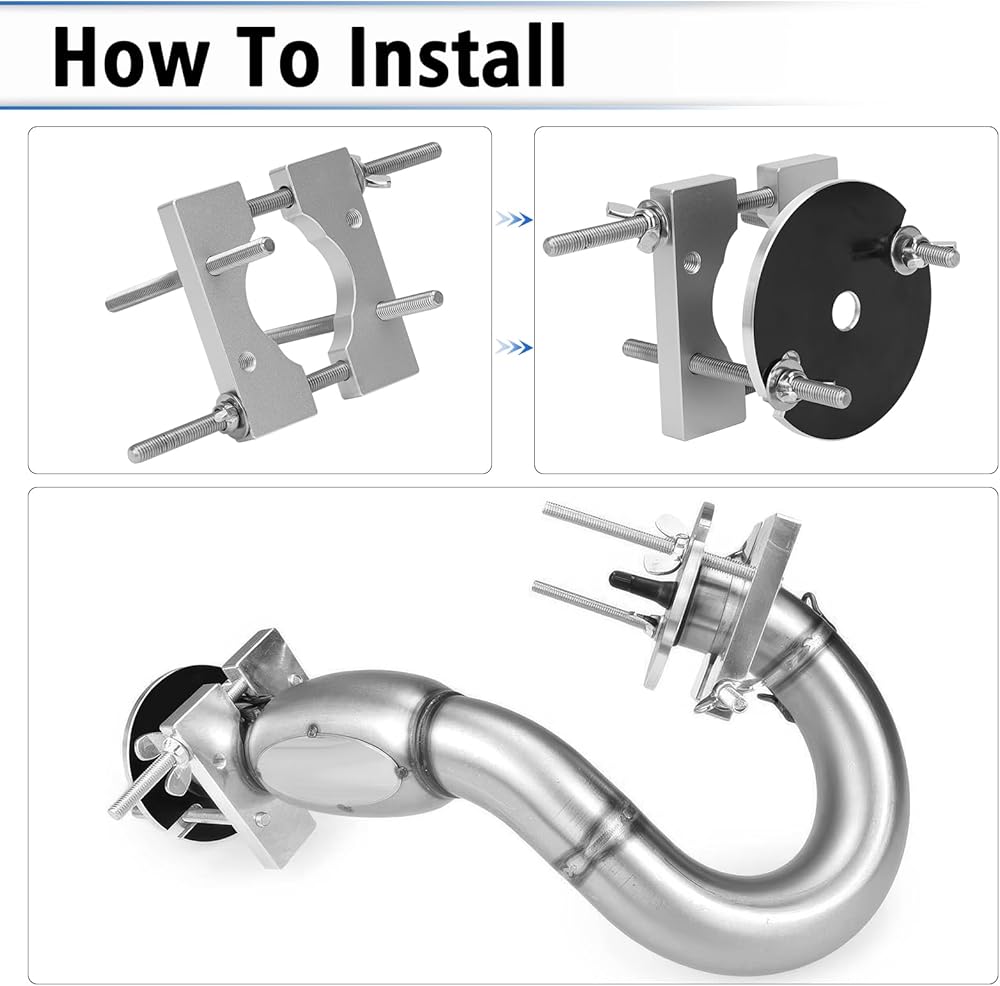 How To Install