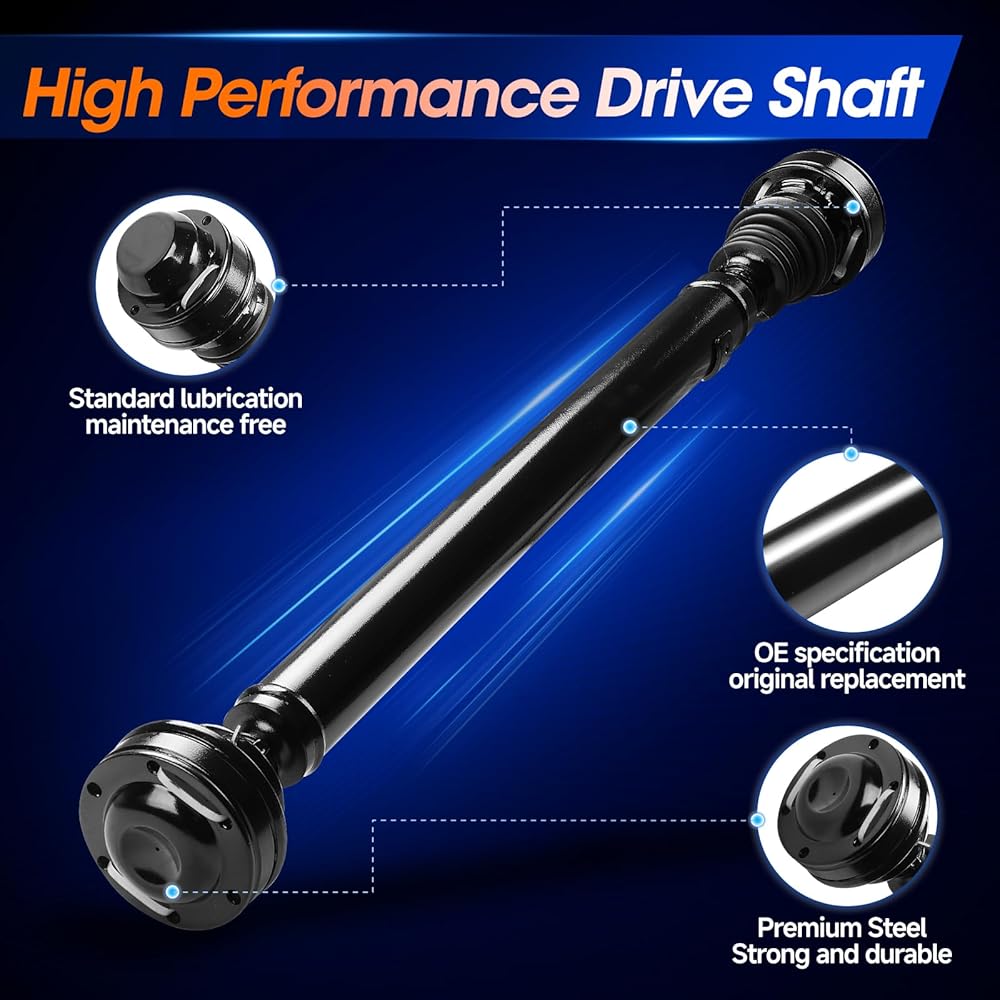 High Performance Drive Shaft

Standard lubrication maintenance free

OE specification original replacement

Premium Steel Strong and durable