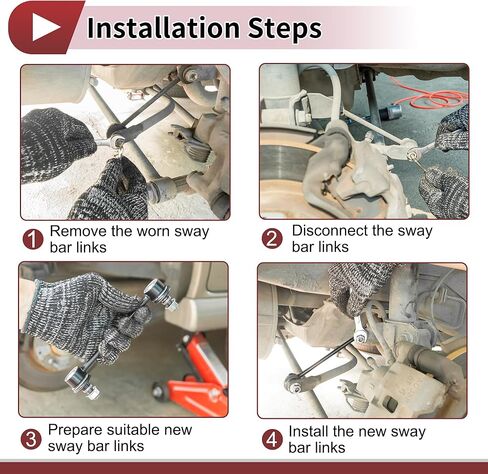 Installation Steps

1 Remove the worn sway bar links

2 Disconnect the sway bar links

3 Prepare suitable new sway bar links

4 Install the new sway bar links