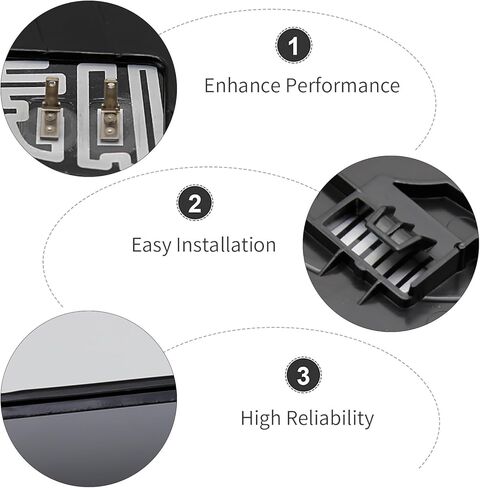 1

Enhance Performance

2

Easy Installation

3

High Reliability