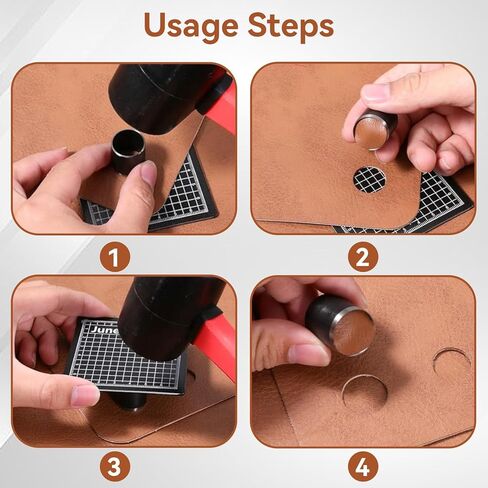 Usage Steps

1

2

June

3

4