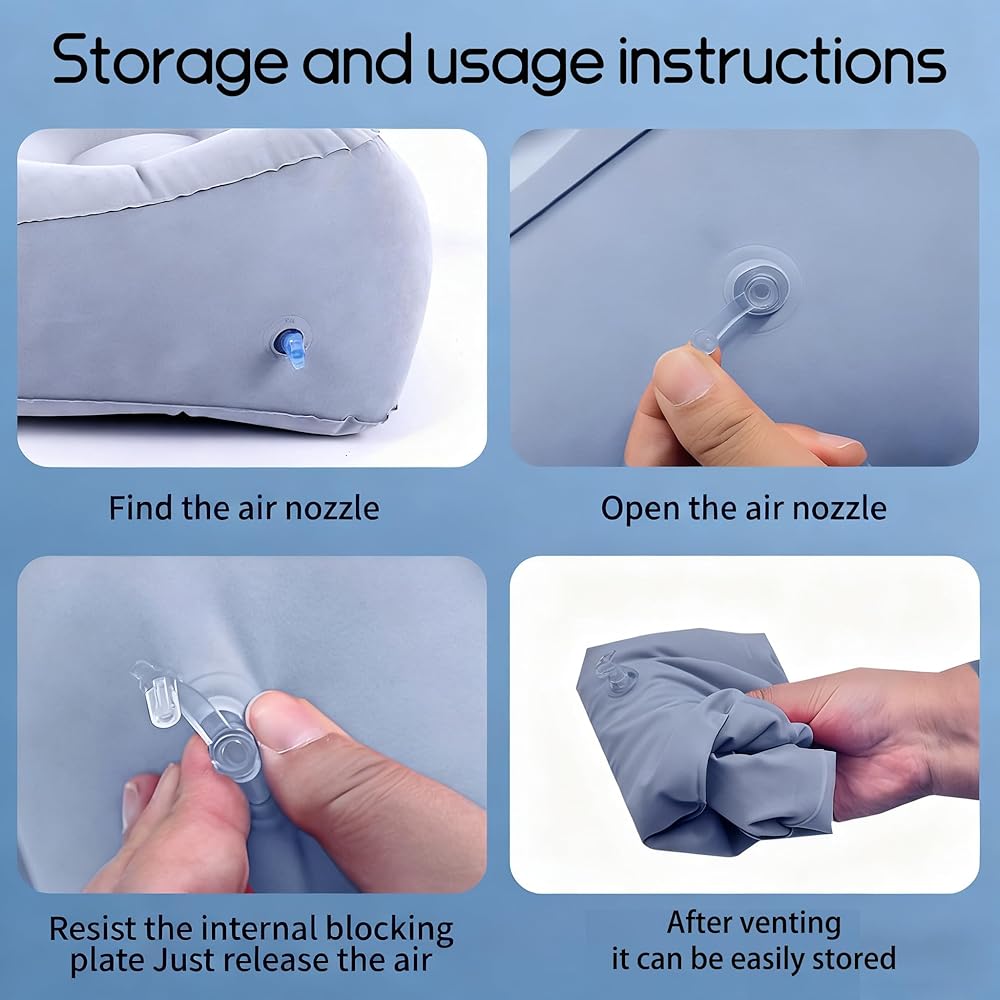 Storage and usage instructions

Find the air nozzle

Open the air nozzle

Resist the internal blocking plate Just release the air

After venting it can be easily stored