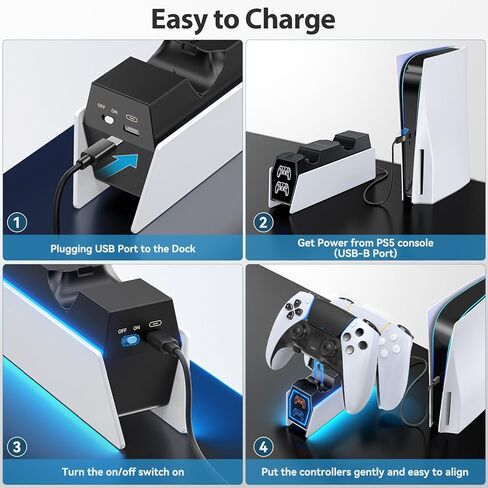 Easy to Charge

OFF ON

1

Plugging USB Port to the Dock

2

Get Power from PS5 console (USB-B Port)

OFF ON

3

Turn the on/off switch on

4

Put the controllers gently and easy to align