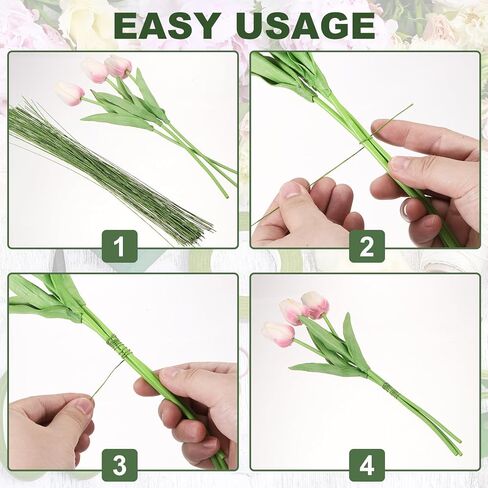 EASY USAGE

1

2

3

4