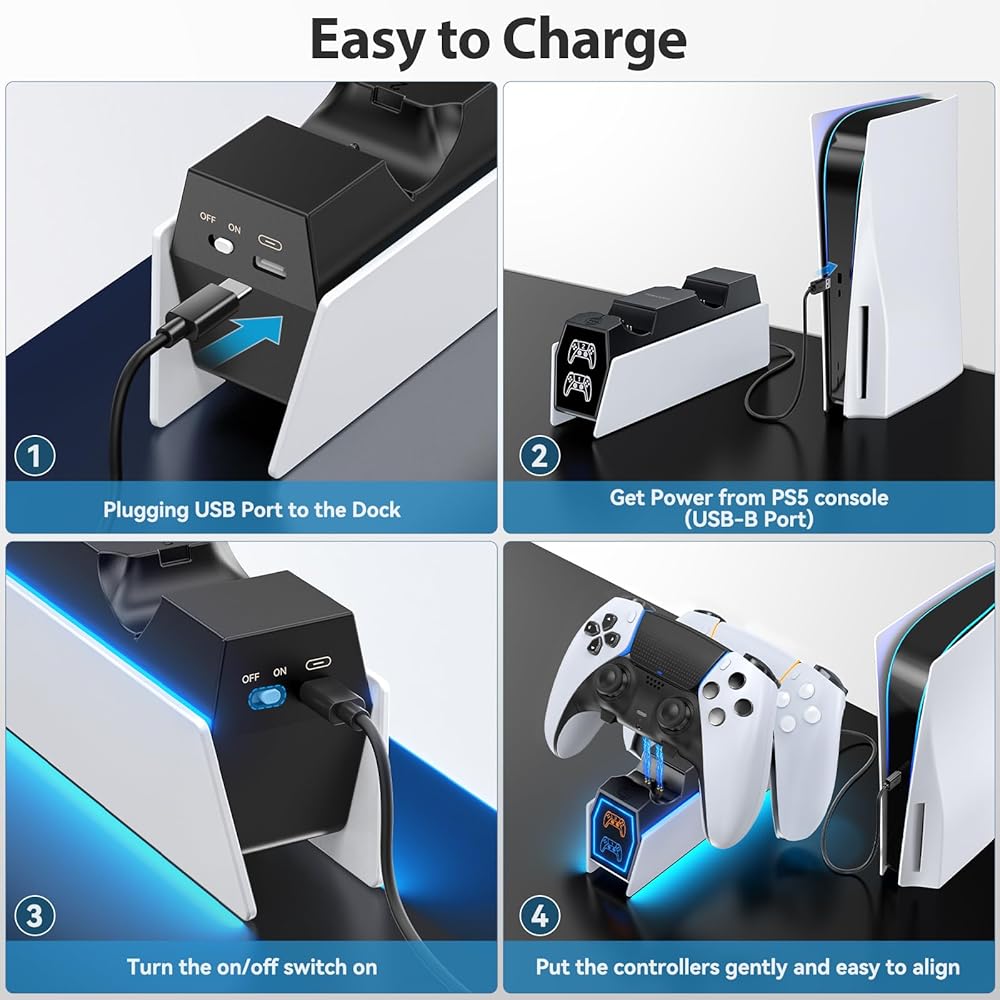 Easy to Charge

OFF ON

1

Plugging USB Port to the Dock

2

Get Power from PS5 console (USB-B Port)

OFF ON

3

Turn the on/off switch on

4

Put the controllers gently and easy to align