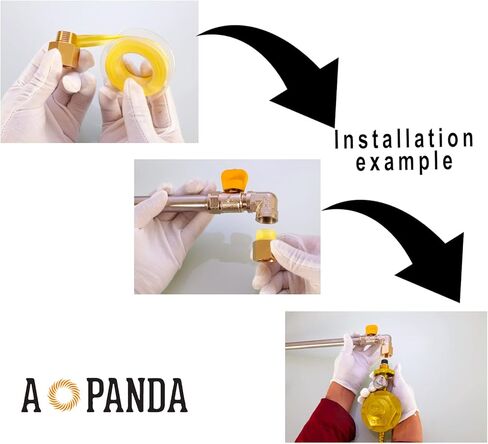 Installation example

A PANDA