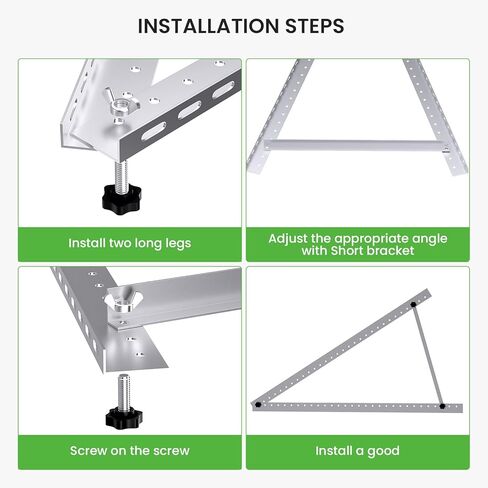 INSTALLATION STEPS

Install two long legs

Adjust the appropriate angle with Short bracket

Screw on the screw

Install a good