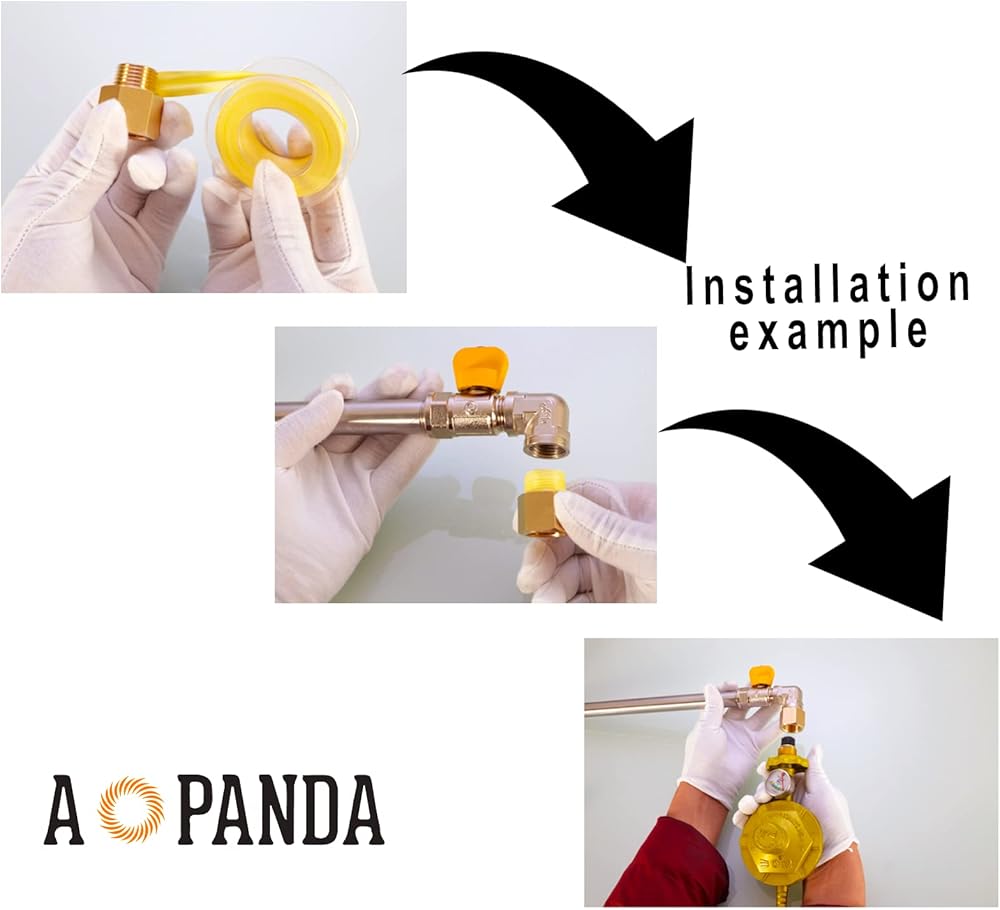 Installation example

A PANDA