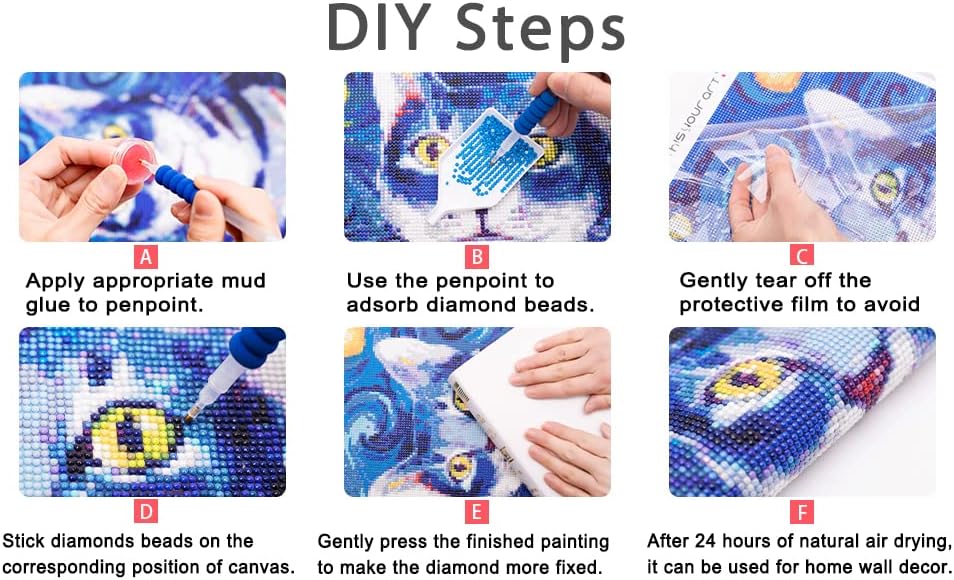 DIY Steps

A
Apply appropriate mud glue to penpoint.

B
Use the penpoint to adsorb diamond beads.

C
Gently tear off the protective film to avoid

D
Stick diamonds beads on the corresponding position of canvas.

E
Gently press the finished painting to make the diamond more fixed.

F
After 24 hours of natural air drying, it can be used for home wall decor.