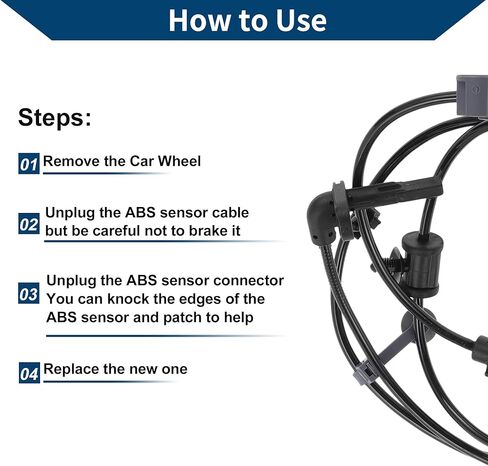 How to Use

Steps:

01 Remove the Car Wheel

02 Unplug the ABS sensor cable but be careful not to brake it

03 Unplug the ABS sensor connector You can knock the edges of the ABS sensor and patch to help

04 Replace the new one