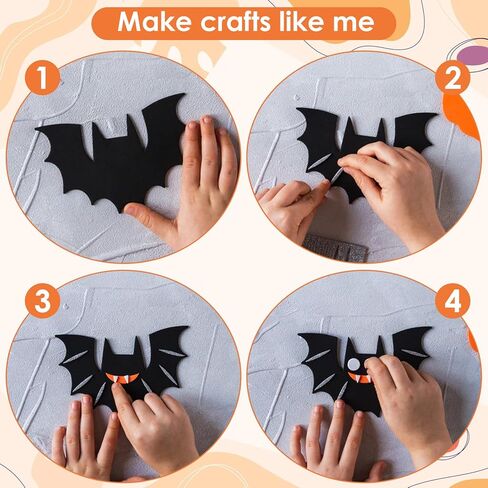 Make crafts like me

1

2

3

4