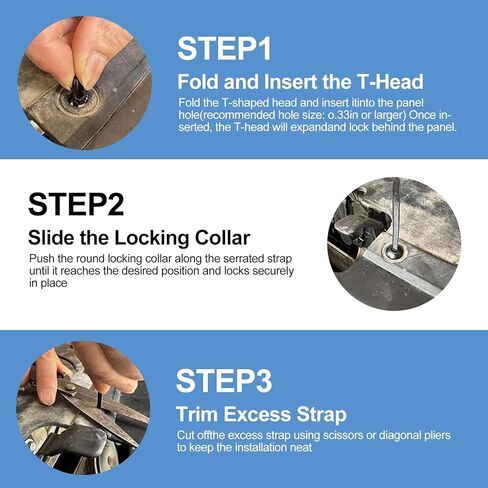 STEP1
Fold and Insert the T-Head
Fold the T-shaped head and insert itinto the panel hole(recommended hole size: o.33in or larger) Once inserted, the T-head will expandand lock behind the panel.

STEP2
Slide the Locking Collar
Push the round locking collar along the serrated strap until it reaches the desired position and locks securely in place

STEP3
Trim Excess Strap
Cut offthe excess strap using scissors or diagonal pliers to keep the installation neat