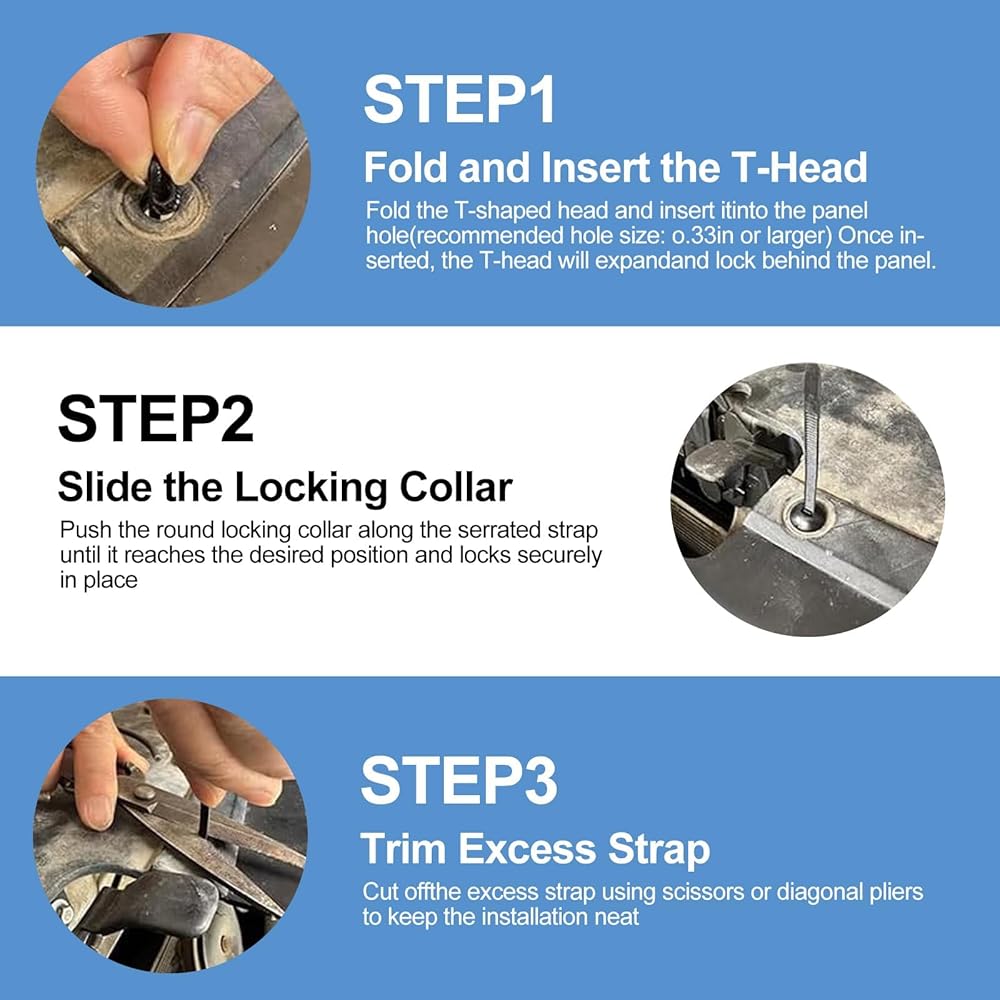 STEP1

Fold and Insert the T-Head

Fold the T-shaped head and insert itinto the panel hole(recommended hole size: o.33in or larger) Once inserted, the T-head will expandand lock behind the panel.

STEP2

Slide the Locking Collar

Push the round locking collar along the serrated strap until it reaches the desired position and locks securely in place

STEP3

Trim Excess Strap

Cut offthe excess strap using scissors or diagonal pliers to keep the installation neat