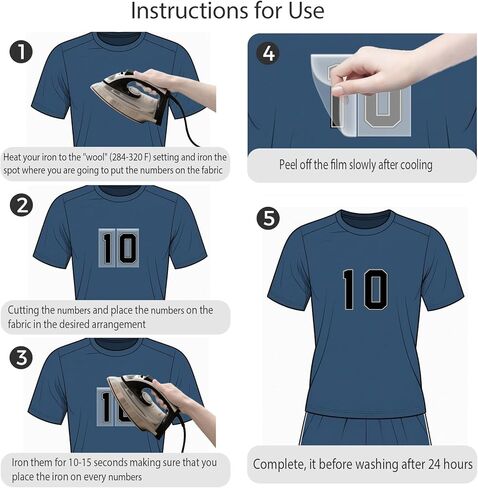 Instructions for Use

1

Heat your iron to the "wool" (284-320 F) setting and iron the spot where you are going to put the numbers on the fabric

2

10

Cutting the numbers and place the numbers on the fabric in the desired arrangement

3

Iron them for 10-15 seconds making sure that you place the iron on every numbers

4

10

Peel off the film slowly after cooling

5

10

Complete, it before washing after 24 hours