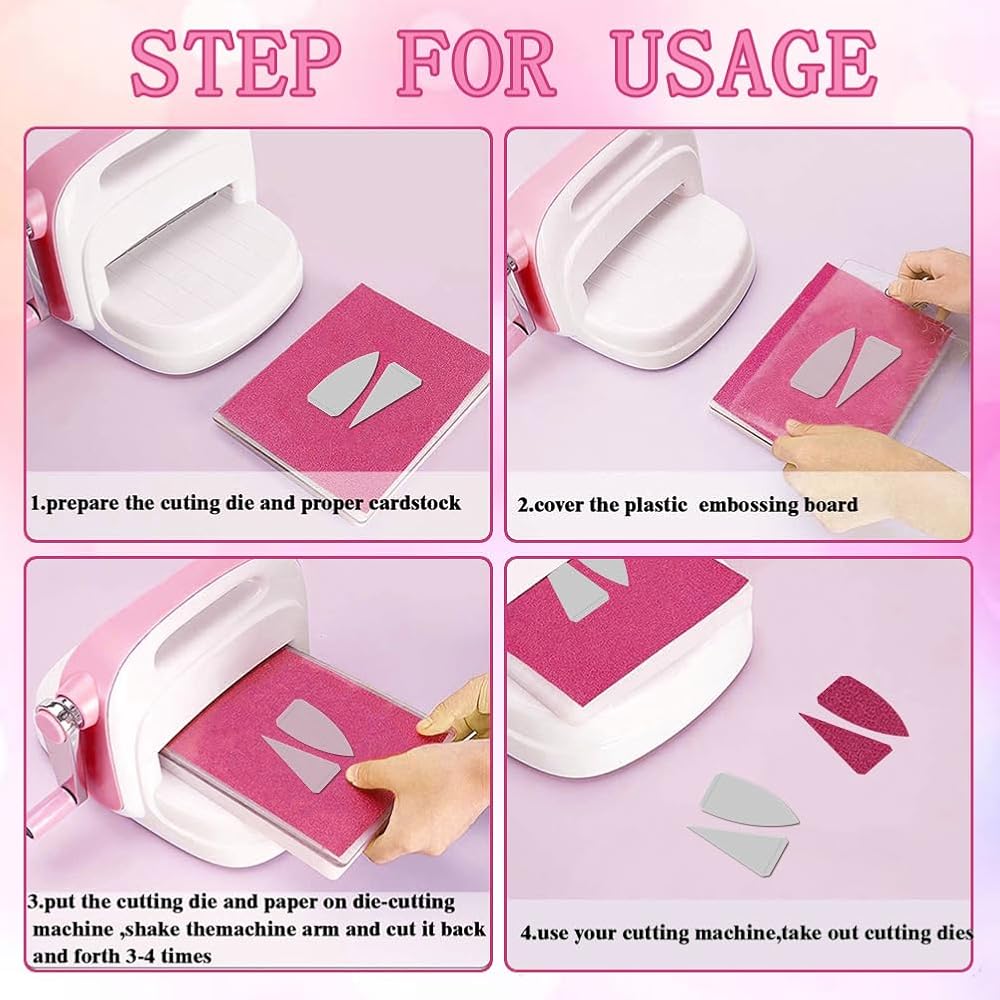 STEP FOR USAGE

1.prepare the cuting die and proper cardstock

2.cover the plastic  embossing board

3.put the cutting die and paper on die-cutting machine ,shake themachine arm and cut it back and forth 3-4 times

4.use your cutting machine,take out cutting dies