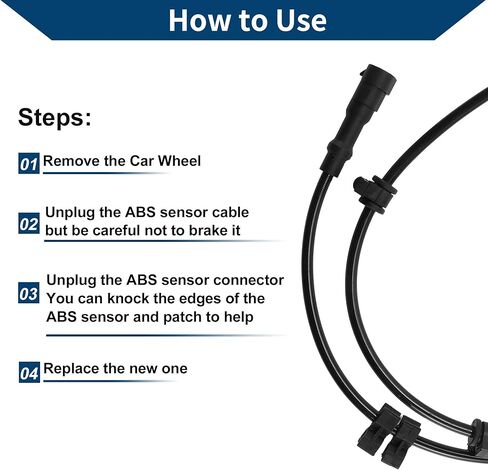 How to Use

Steps:

01 Remove the Car Wheel

02 Unplug the ABS sensor cable but be careful not to brake it

03 Unplug the ABS sensor connector You can knock the edges of the ABS sensor and patch to help

04 Replace the new one