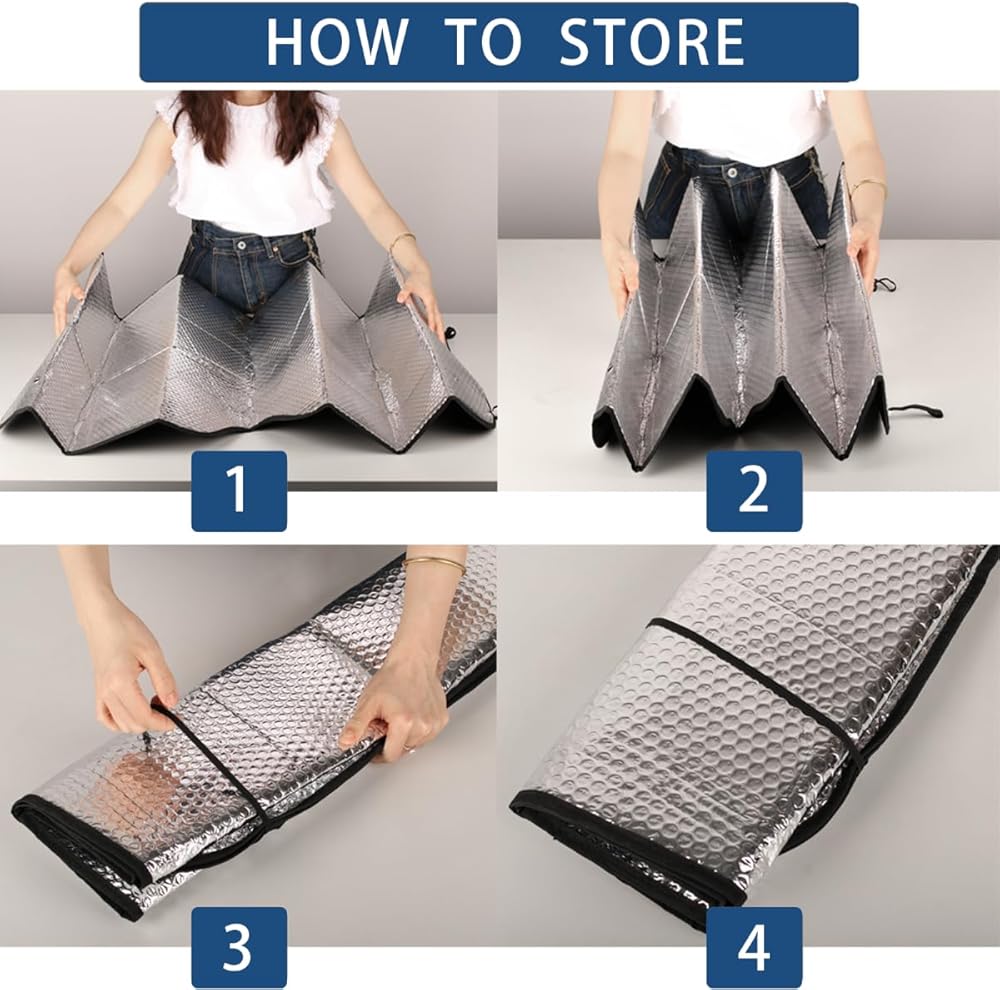 HOW TO STORE

1

2

3

4