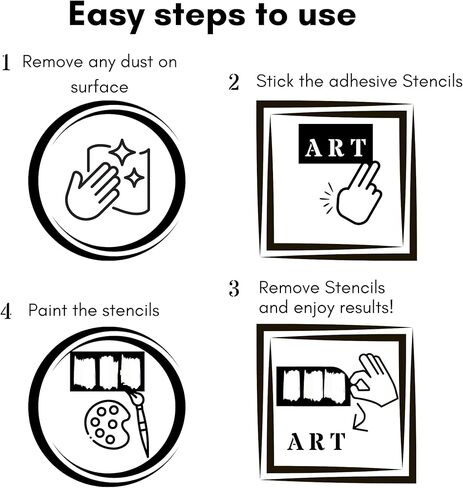 Easy steps to use

1 Remove any dust on surface

2 Stick the adhesive Stencils

ART

4 Paint the stencils

3 Remove Stencils and enjoy results!

ART