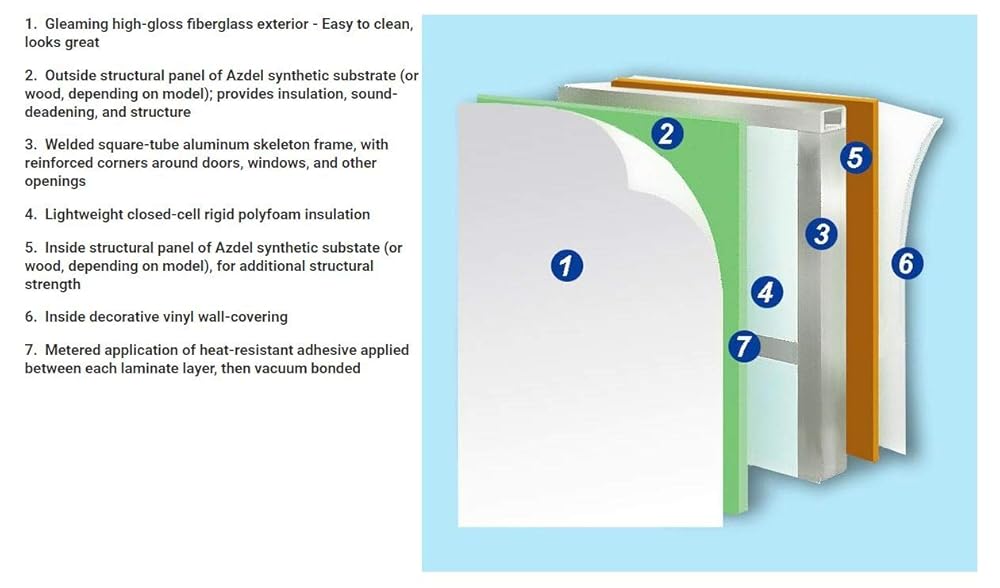 1. Gleaming high-gloss fiberglass exterior - Easy to clean, looks great

2. Outside structural panel of Azdel synthetic substrate (or wood, depending on model); provides insulation, sound-deadening, and structure

3. Welded square-tube aluminum skeleton frame, with reinforced corners around doors, windows, and other openings

4. Lightweight closed-cell rigid polyfoam insulation

5. Inside structural panel of Azdel synthetic substate (or wood, depending on model), for additional structural strength

6. Inside decorative vinyl wall-covering

7. Metered application of heat-resistant adhesive applied between each laminate layer, then vacuum bonded

2

5

3

1

6

4

7