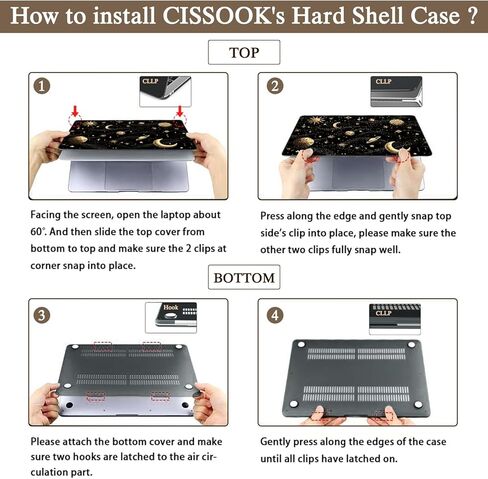 How to install CISSOOK's Hard Shell Case ?

TOP

1

CLLP

Facing the screen, open the laptop about 60°. And then slide the top cover from bottom to top and make sure the 2 clips at corner snap into place.

2

CLLP

Press along the edge and gently snap top side's clip into place, please make sure the other two clips fully snap well.

BOTTOM

3

Hook

Please attach the bottom cover and make sure two hooks are latched to the air circulation part.

4

CLLP

Gently press along the edges of the case until all clips have latched on.