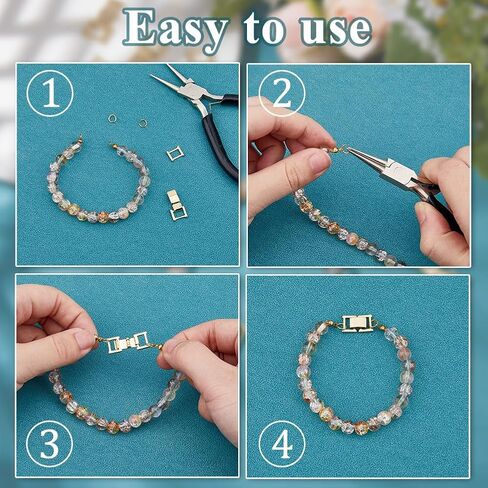 Easy to use

1

2

3

4