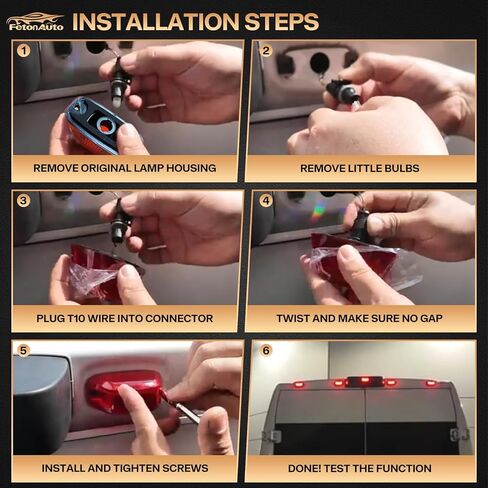 FetonAuto INSTALLATION STEPS

1
REMOVE ORIGINAL LAMP HOUSING

2
REMOVE LITTLE BULBS

3
PLUG T10 WIRE INTO CONNECTOR

4
TWIST AND MAKE SURE NO GAP

5
INSTALL AND TIGHTEN SCREWS

6
DONE! TEST THE FUNCTION