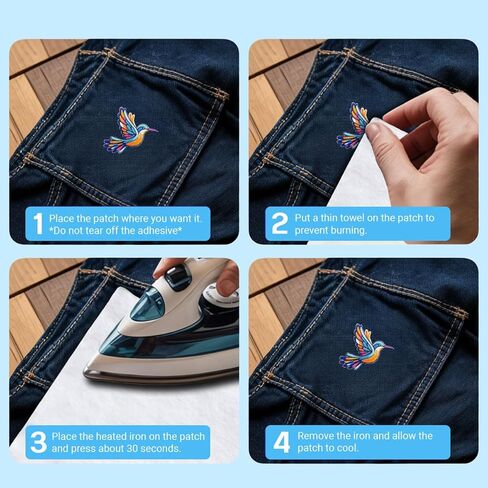 1 Place the patch where you want it.
*Do not tear off the adhesive*

2 Put a thin towel on the patch to prevent burning.

3 Place the heated iron on the patch and press about 30 seconds.

4 Remove the iron and allow the patch to cool.