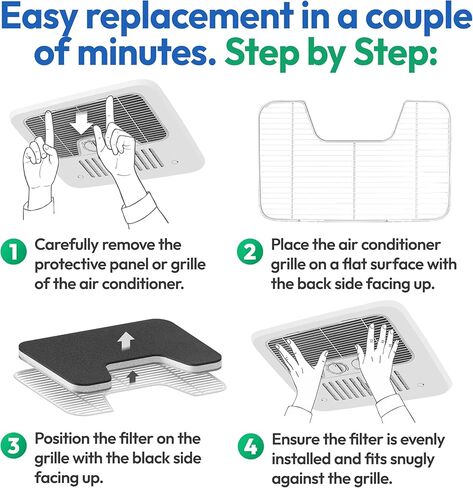 Easy replacement in a couple of minutes. Step by Step:

1 Carefully remove the protective panel or grille of the air conditioner.

2 Place the air conditioner grille on a flat surface with the back side facing up.

3 Position the filter on the grille with the black side facing up.

4 Ensure the filter is evenly installed and fits snugly against the grille.