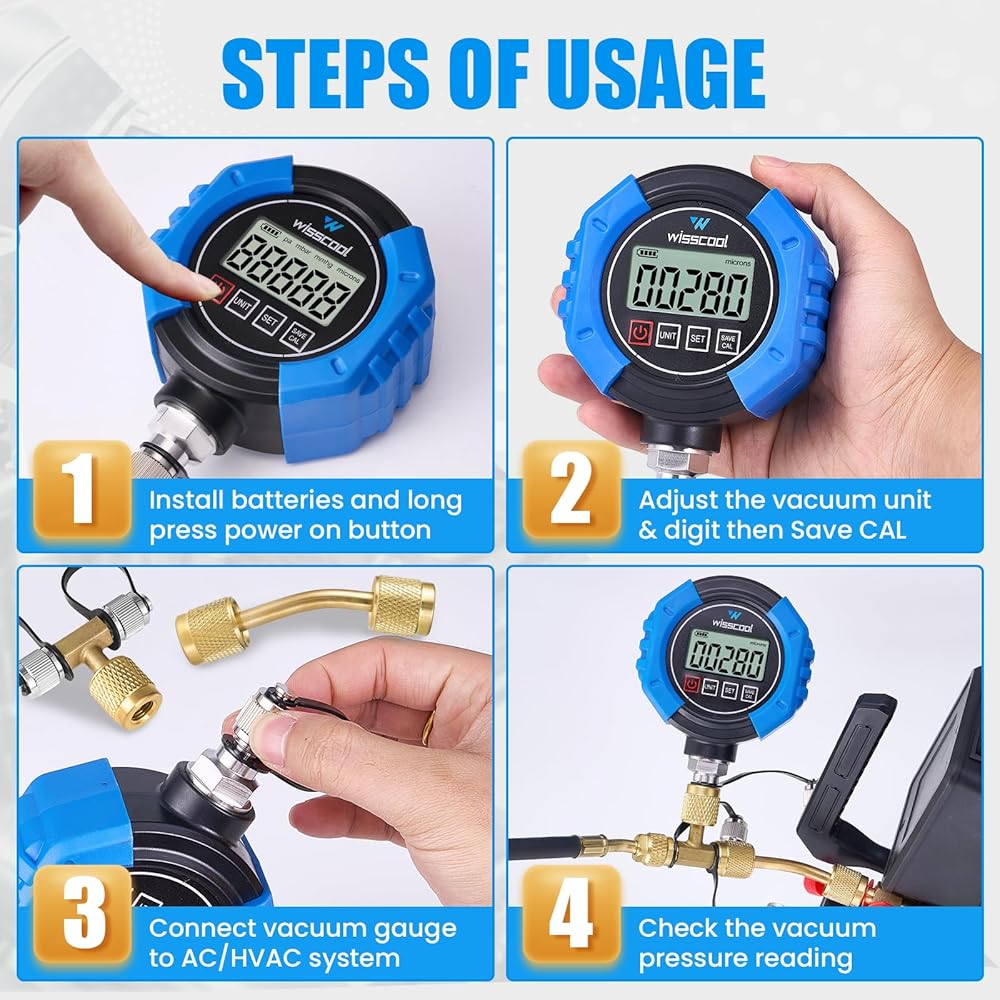 STEPS OF USAGE

wisscool
pa mbar mmHg microns
88888
UNIT SET SAVE CAL

1 Install batteries and long press power on button

wisscool
microns
00280
UNIT SET SAVE CAL

2 Adjust the vacuum unit & digit then Save CAL

3 Connect vacuum gauge to AC/HVAC system

wisscool
00280
UNIT SET SAVE CAL

4 Check the vacuum pressure reading