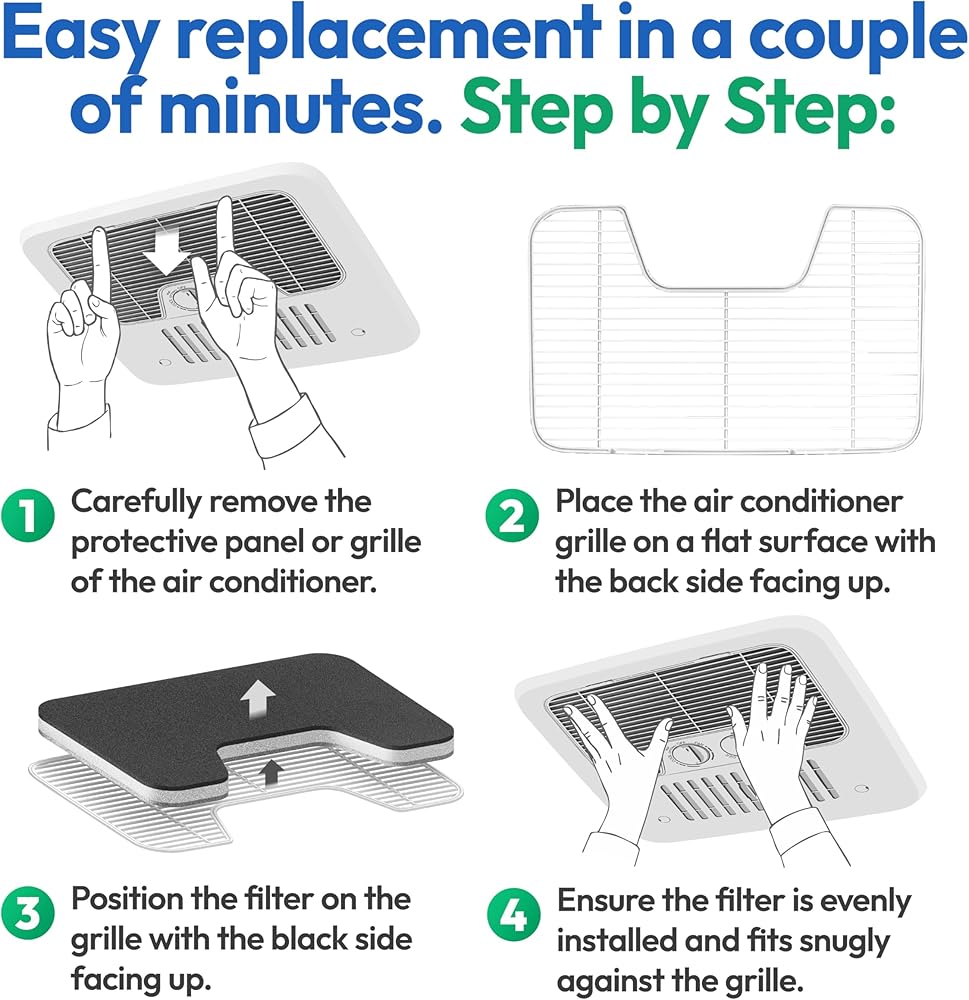 Easy replacement in a couple of minutes. Step by Step:

1 Carefully remove the protective panel or grille of the air conditioner.

2 Place the air conditioner grille on a flat surface with the back side facing up.

3 Position the filter on the grille with the black side facing up.

4 Ensure the filter is evenly installed and fits snugly against the grille.