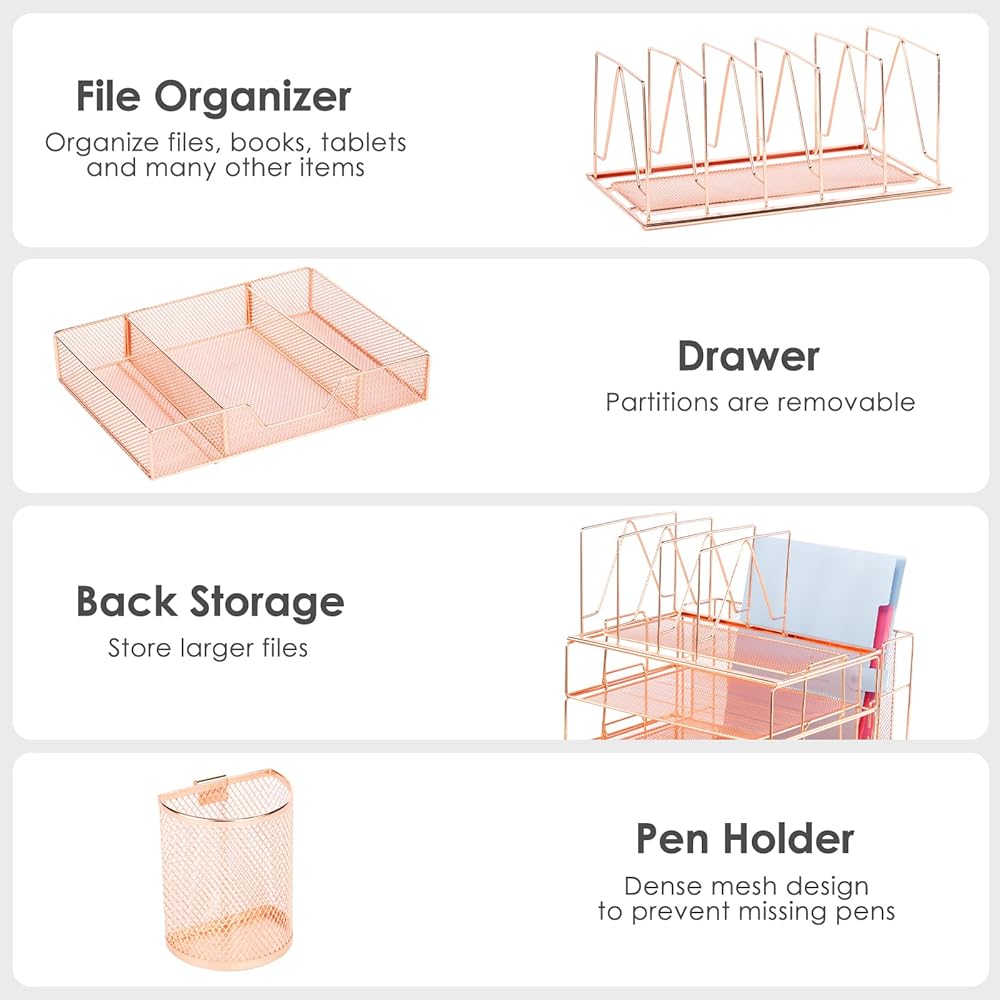 File Organizer
Organize files, books, tablets and many other items

Drawer
Partitions are removable

Back Storage
Store larger files

Pen Holder
Dense mesh design to prevent missing pens