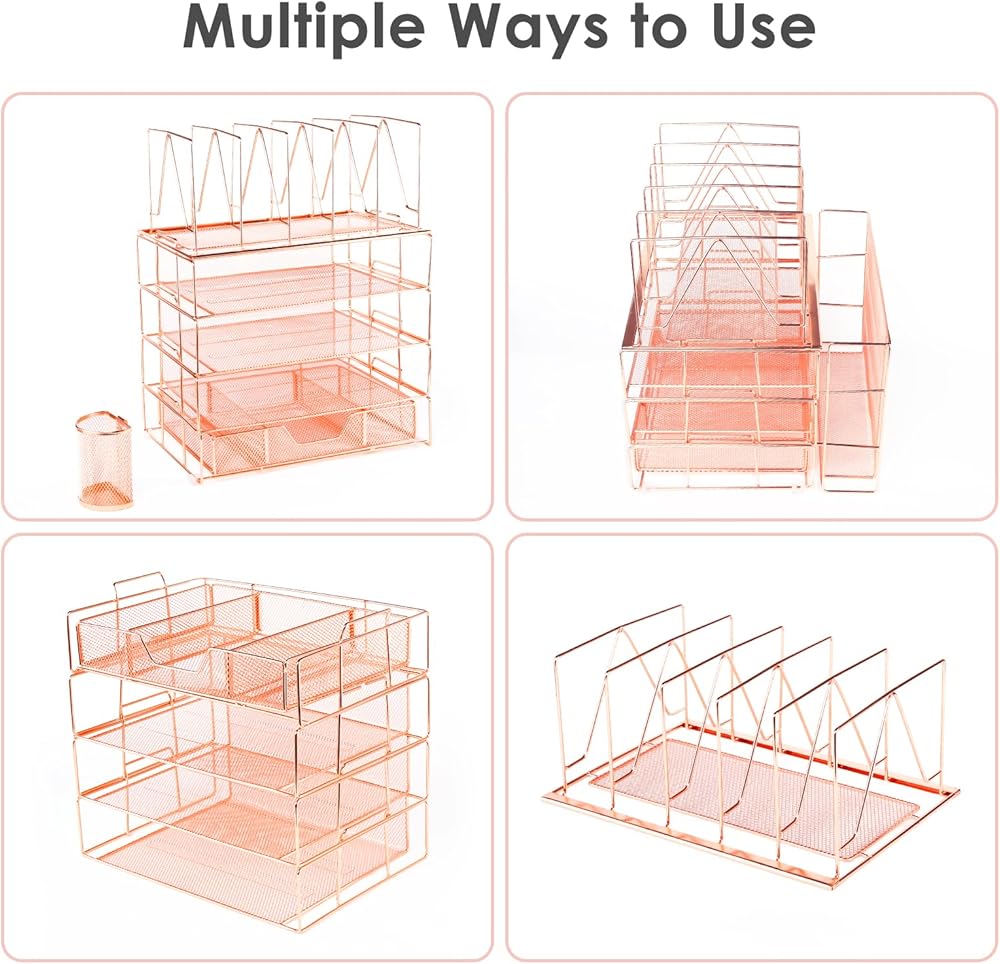 Multiple Ways to Use