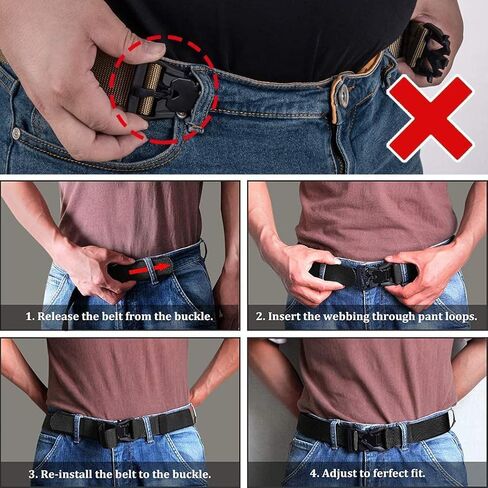 1. Release the belt from the buckle.

2. Insert the webbing through pant loops.

3. Re-install the belt to the buckle.

4. Adjust to ferfect fit.