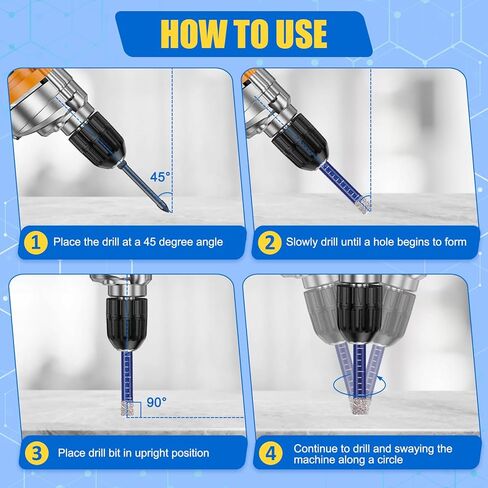 HOW TO USE

45°

1 Place the drill at a 45 degree angle

2 Slowly drill until a hole begins to form

90°

3 Place drill bit in upright position

4 Continue to drill and swaying the machine along a circle