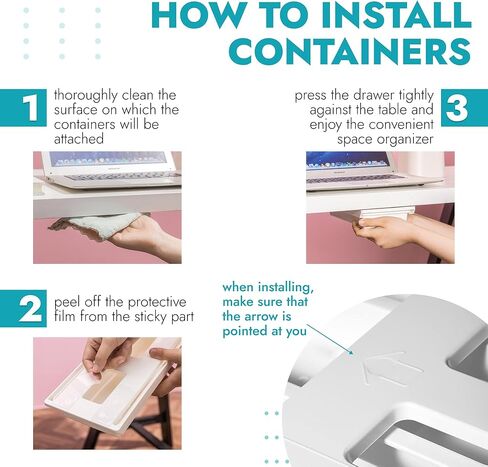 HOW TO INSTALL CONTAINERS

1 thoroughly clean the surface on which the containers will be attached

3 press the drawer tightly against the table and enjoy the convenient space organizer

2 peel off the protective film from the sticky part

when installing, make sure that the arrow is pointed at you