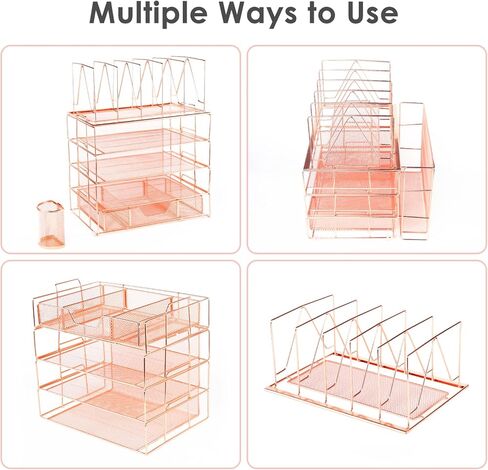 Multiple Ways to Use