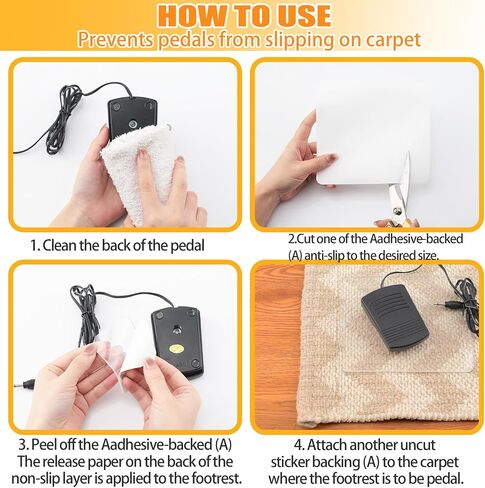 HOW TO USE
Prevents pedals from slipping on carpet

1. Clean the back of the pedal

2.Cut one of the Aadhesive-backed (A) anti-slip to the desired size.

3. Peel off the Aadhesive-backed (A) The release paper on the back of the non-slip layer is applied to the footrest.

4. Attach another uncut sticker backing (A) to the carpet where the footrest is to be pedal.