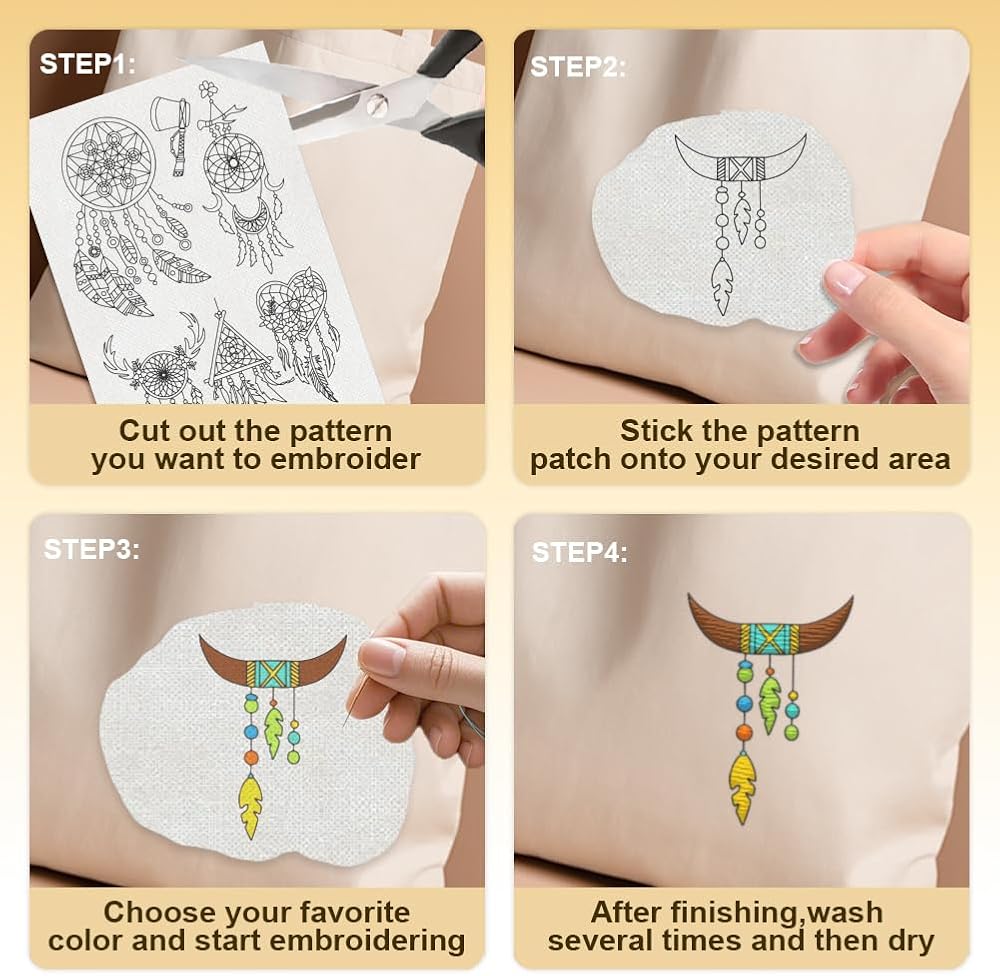 STEP1:

Cut out the pattern you want to embroider

STEP2:

Stick the pattern patch onto your desired area

STEP3:

Choose your favorite color and start embroidering

STEP4:

After finishing,wash several times and then dry