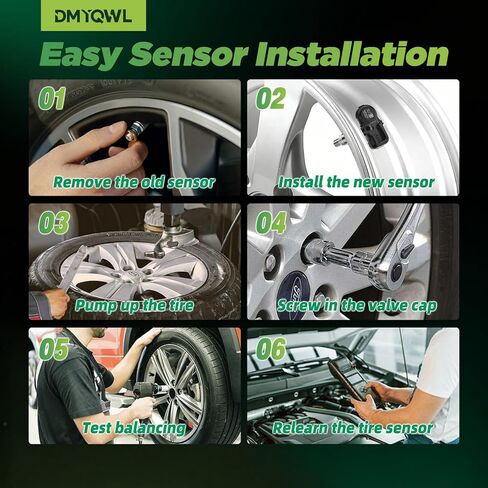 DMYQWL

Easy Sensor Installation

01
Remove the old sensor

02
Install the new sensor

03
Pump up the tire

04
Screw in the valve cap

05
Test balancing

06
Relearn the tire sensor