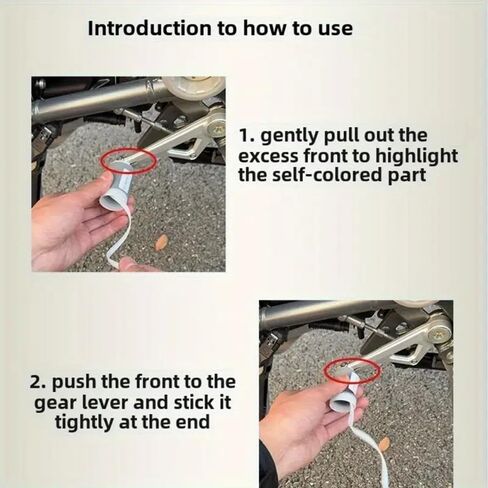 Introduction to how to use

1. gently pull out the excess front to highlight the self-colored part

2. push the front to the gear lever and stick it tightly at the end