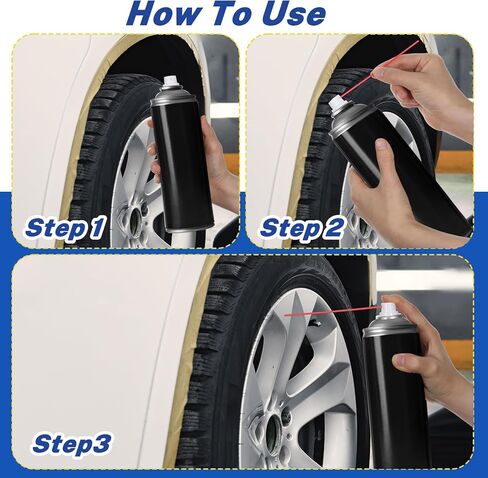 How To Use

Step 1

Step 2

Step3