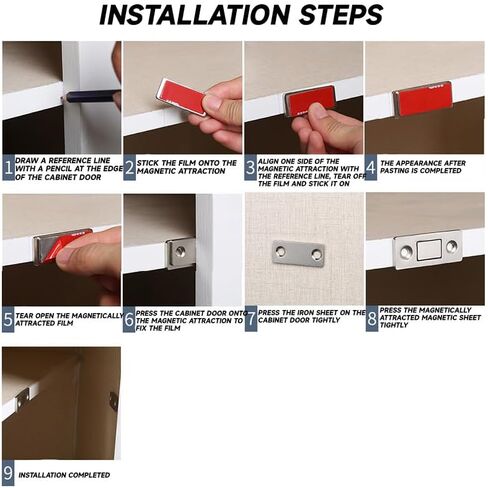 INSTALLATION STEPS

1 DRAW A REFERENCE LINE WITH A PENCIL AT THE EDGE OF THE CABINET DOOR

2 STICK THE FILM ONTO THE MAGNETIC ATTRACTION

3 ALIGN ONE SIDE OF THE MAGNETIC ATTRACTION WITH THE REFERENCE LINE, TEAR OFF THE FILM AND STICK IT ON

4 THE APPEARANCE AFTER PASTING IS COMPLETED

5 TEAR OPEN THE MAGNETICALLY ATTRACTED FILM

6 PRESS THE CABINET DOOR ONTO THE MAGNETIC ATTRACTION TO FIX THE FILM

7 PRESS THE IRON SHEET ON THE CABINET DOOR TIGHTLY

8 PRESS THE MAGNETICALLY ATTRACTED MAGNETIC SHEET TIGHTLY

9 INSTALLATION COMPLETED