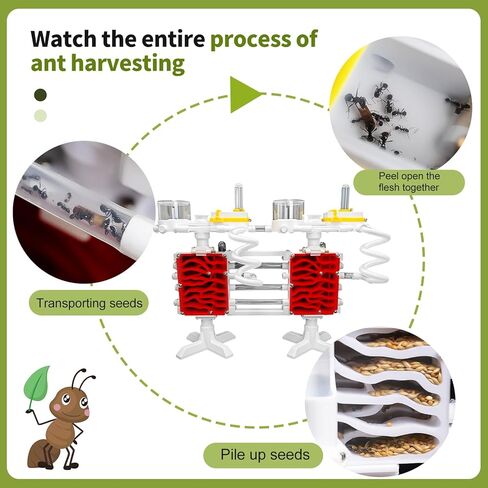 Watch the entire process of ant harvesting

Peel open the flesh together

Transporting seeds

Pile up seeds