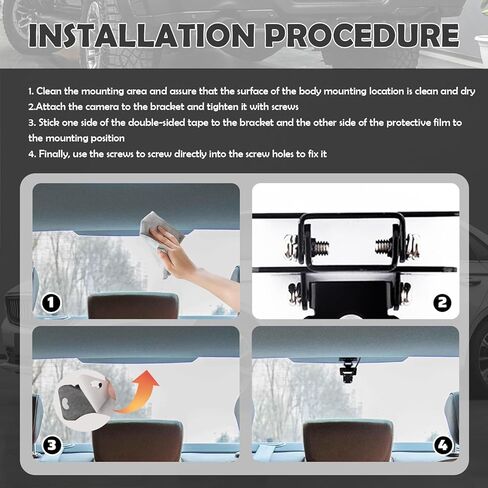 INSTALLATION PROCEDURE

1. Clean the mounting area and assure that the surface of the body mounting location is clean and dry
2.Attach the camera to the bracket and tighten it with screws
3. Stick one side of the double-sided tape to the bracket and the other side of the protective film to the mounting position
4. Finally, use the screws to screw directly into the screw holes to fix it

1

2

3

4