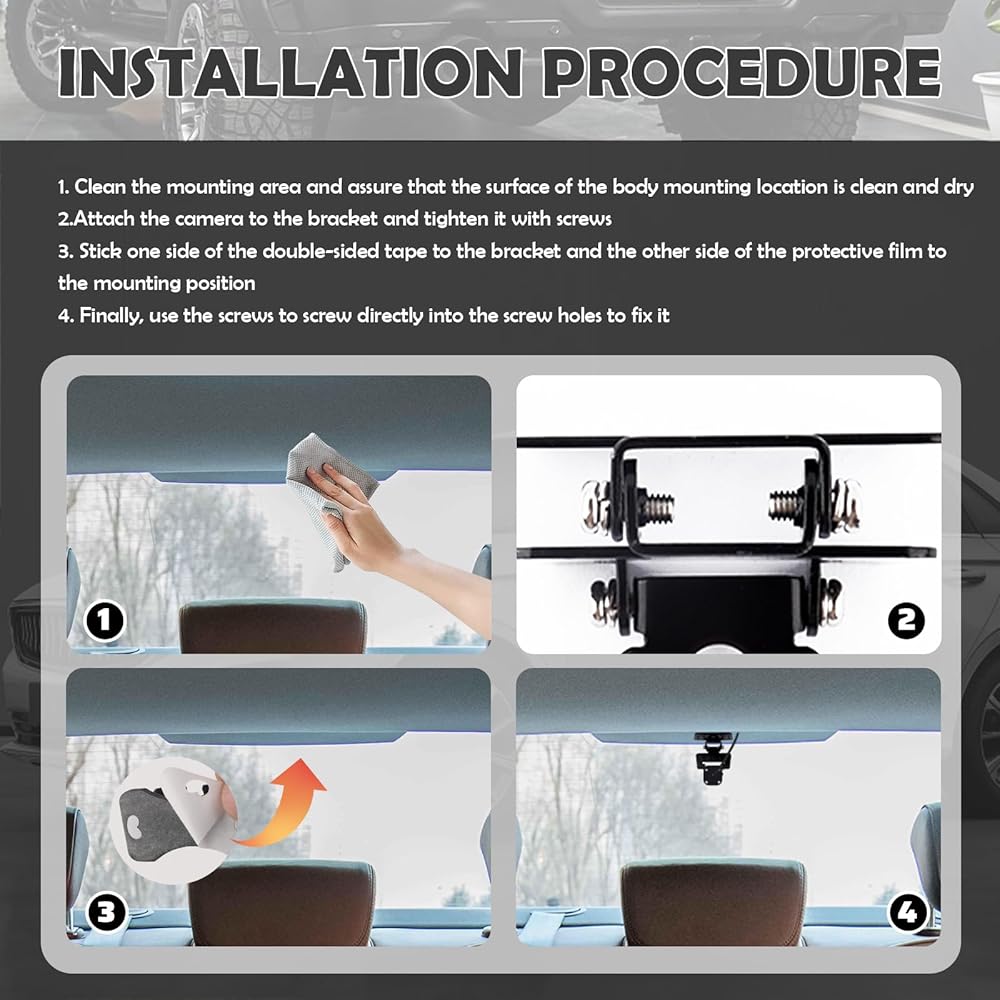 INSTALLATION PROCEDURE

1. Clean the mounting area and assure that the surface of the body mounting location is clean and dry
2.Attach the camera to the bracket and tighten it with screws
3. Stick one side of the double-sided tape to the bracket and the other side of the protective film to the mounting position
4. Finally, use the screws to screw directly into the screw holes to fix it

1
2
3
4