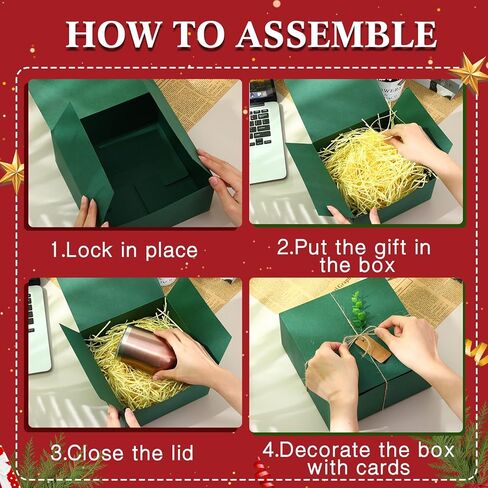 HOW TO ASSEMBLE

1.Lock in place

2.Put the gift in the box

3.Close the lid

4.Decorate the box with cards